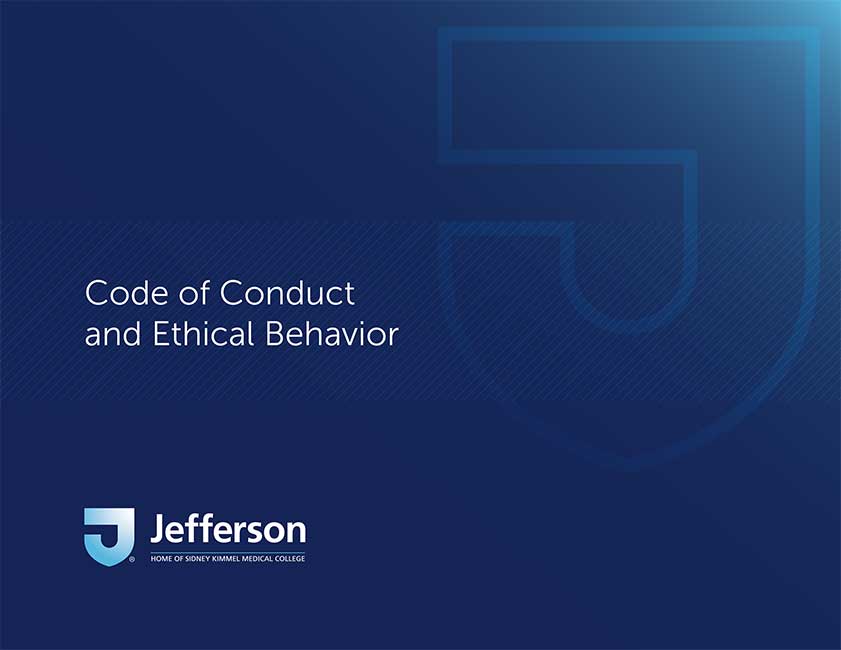 Code of Conduct and Ethical Behavior

Jefferson
HOME OF SIDNEY KIMMEL MEDICAL COLLEGE