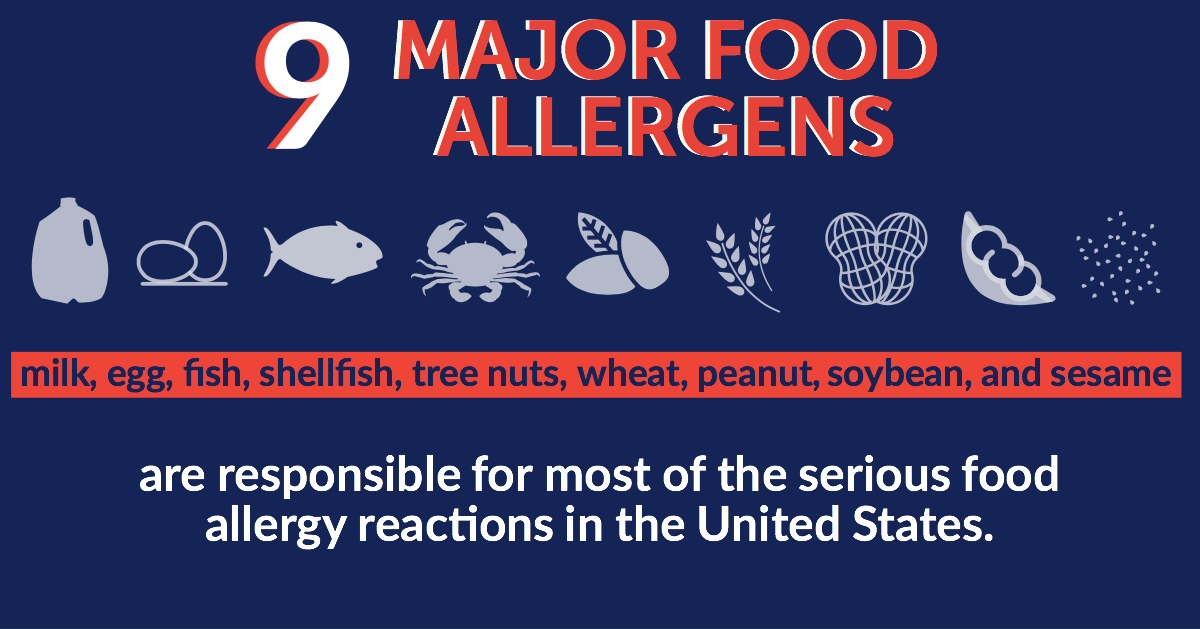 9 MAJOR FOOD ALLERGENS

milk, egg, fish, shellfish, tree nuts, wheat, peanut, soybean, and sesame

are responsible for most of the serious food allergy reactions in the United States.