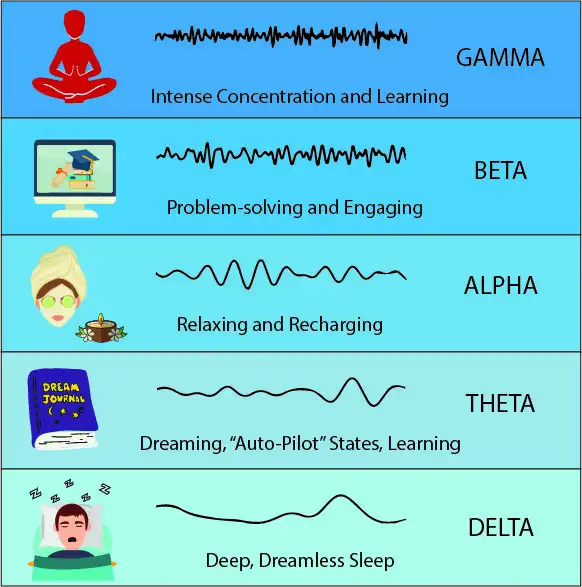 GAMMA
Intense Concentration and Learning

BETA
Problem-solving and Engaging

ALPHA
Relaxing and Recharging

DREAM JOURNAL
THETA
Dreaming, "Auto-Pilot" States, Learning

Z Z Z Z Z
DELTA
Deep, Dreamless Sleep